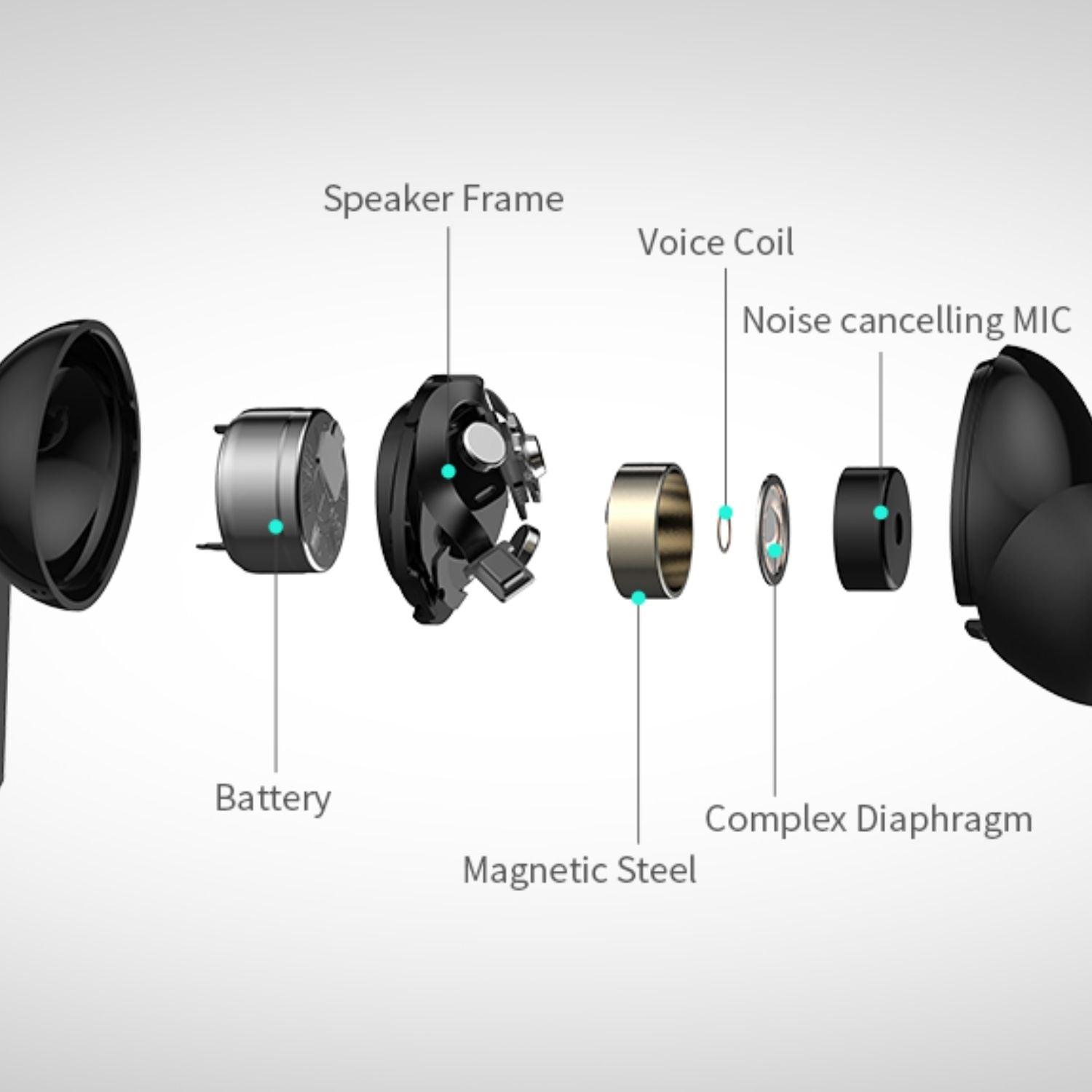 Speaker Frame

Voice Coil

Noise cancelling MIC

Battery

Magnetic Steel

Complex Diaphragm