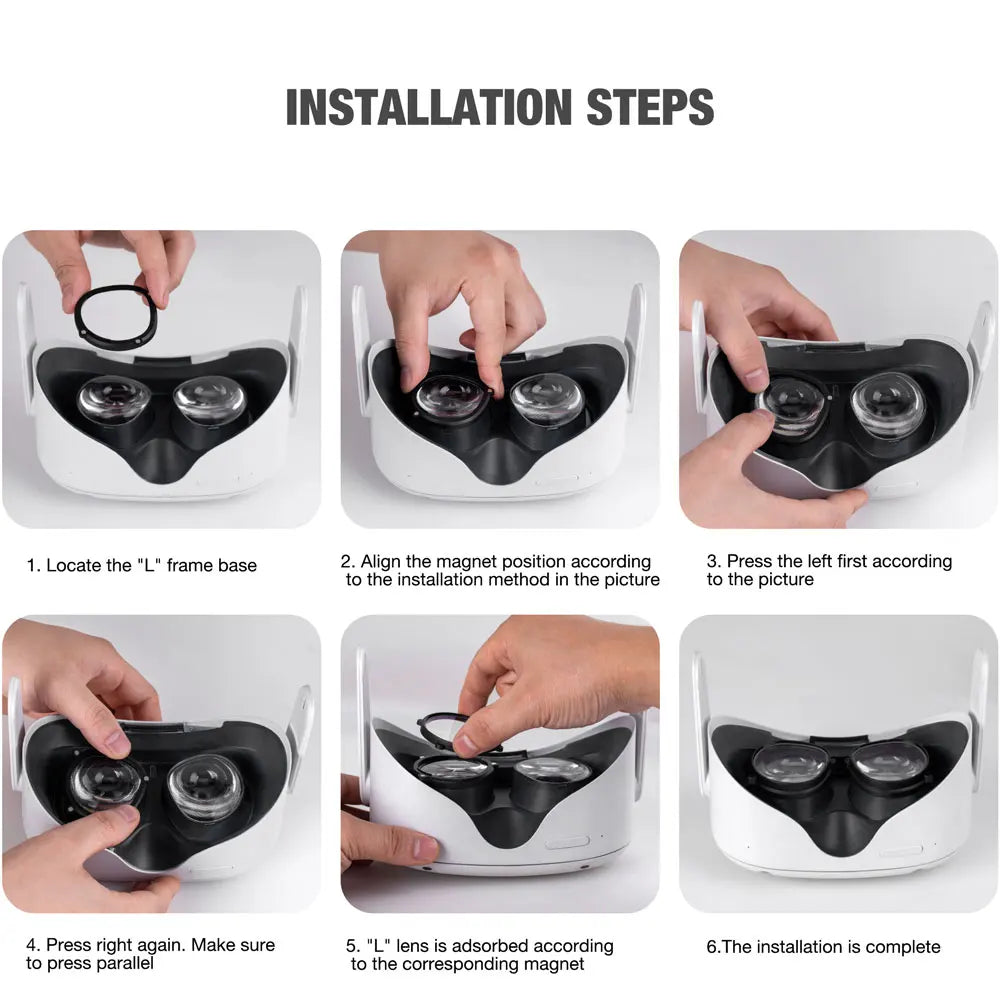 INSTALLATION STEPS

1. Locate the "L" frame base

2. Align the magnet position according to the installation method in the picture

3. Press the left first according to the picture

4. Press right again. Make sure to press parallel

5. "L" lens is adsorbed according to the corresponding magnet

6.The installation is complete