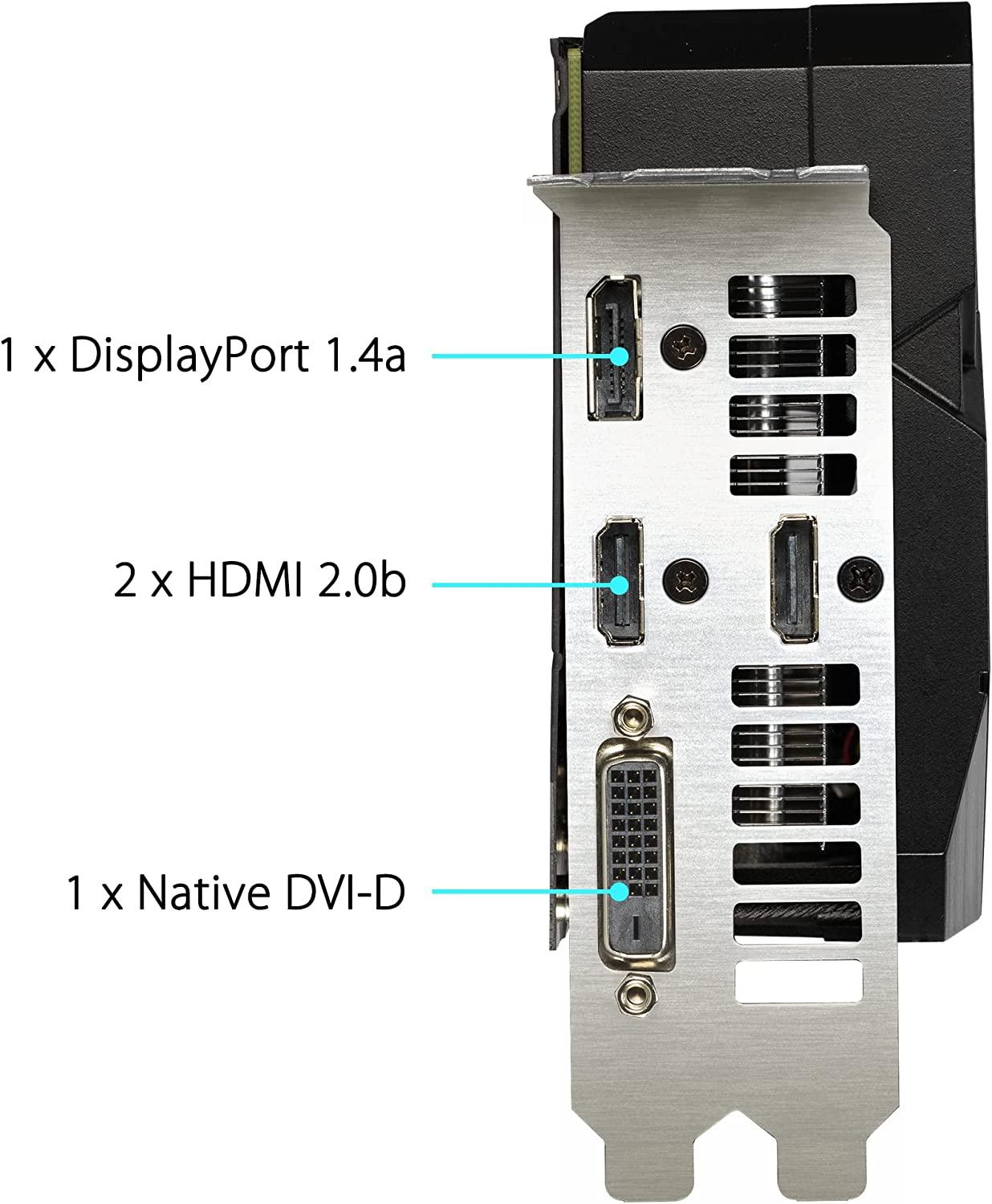 1 x DisplayPort 1.4a

2 x HDMI 2.0b

1 x Native DVI-D