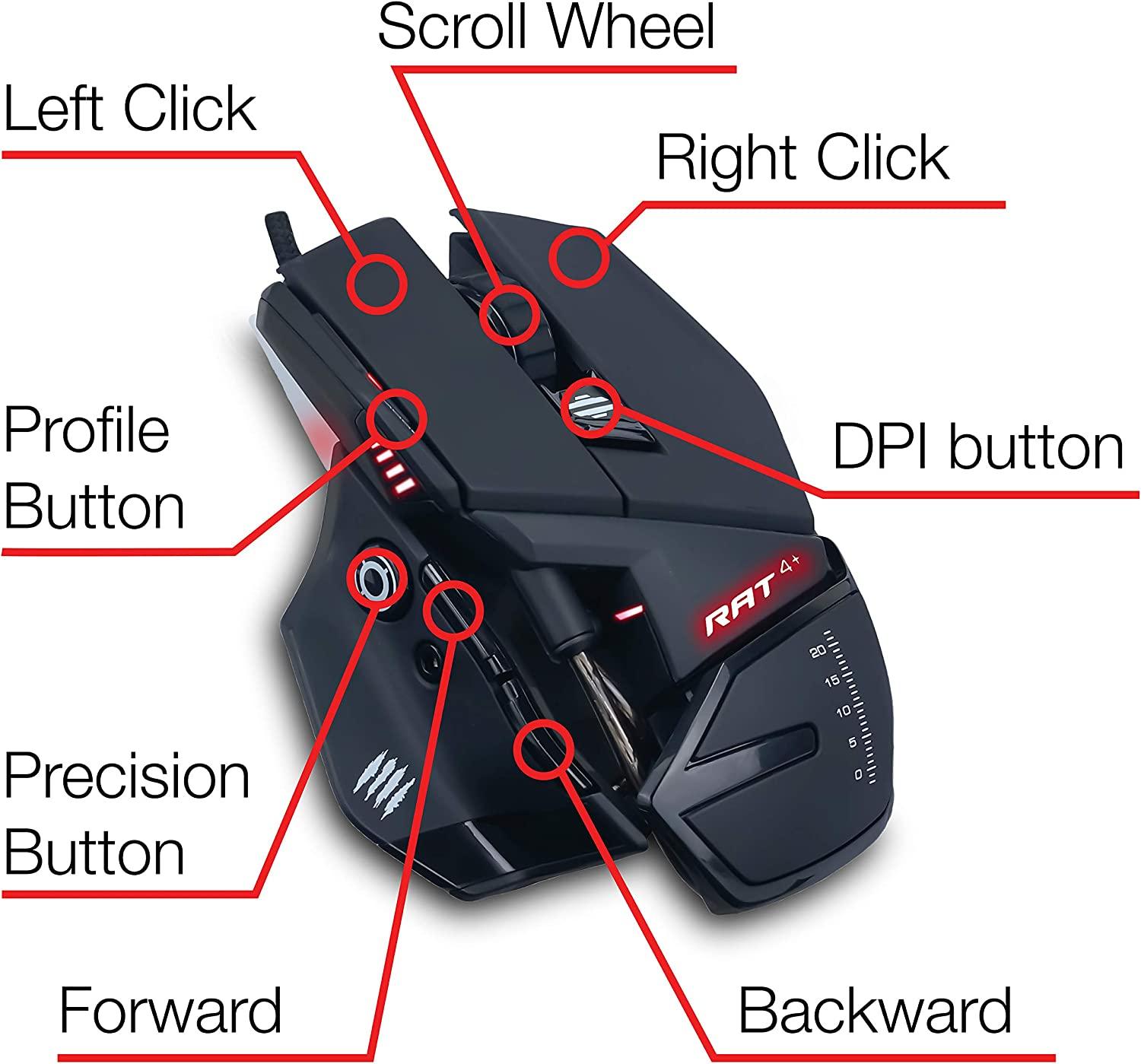 Scroll Wheel

Left Click

Right Click

Profile Button

DPI button

RAT 4+

20
15
10
5
0

Precision Button

Forward

Backward