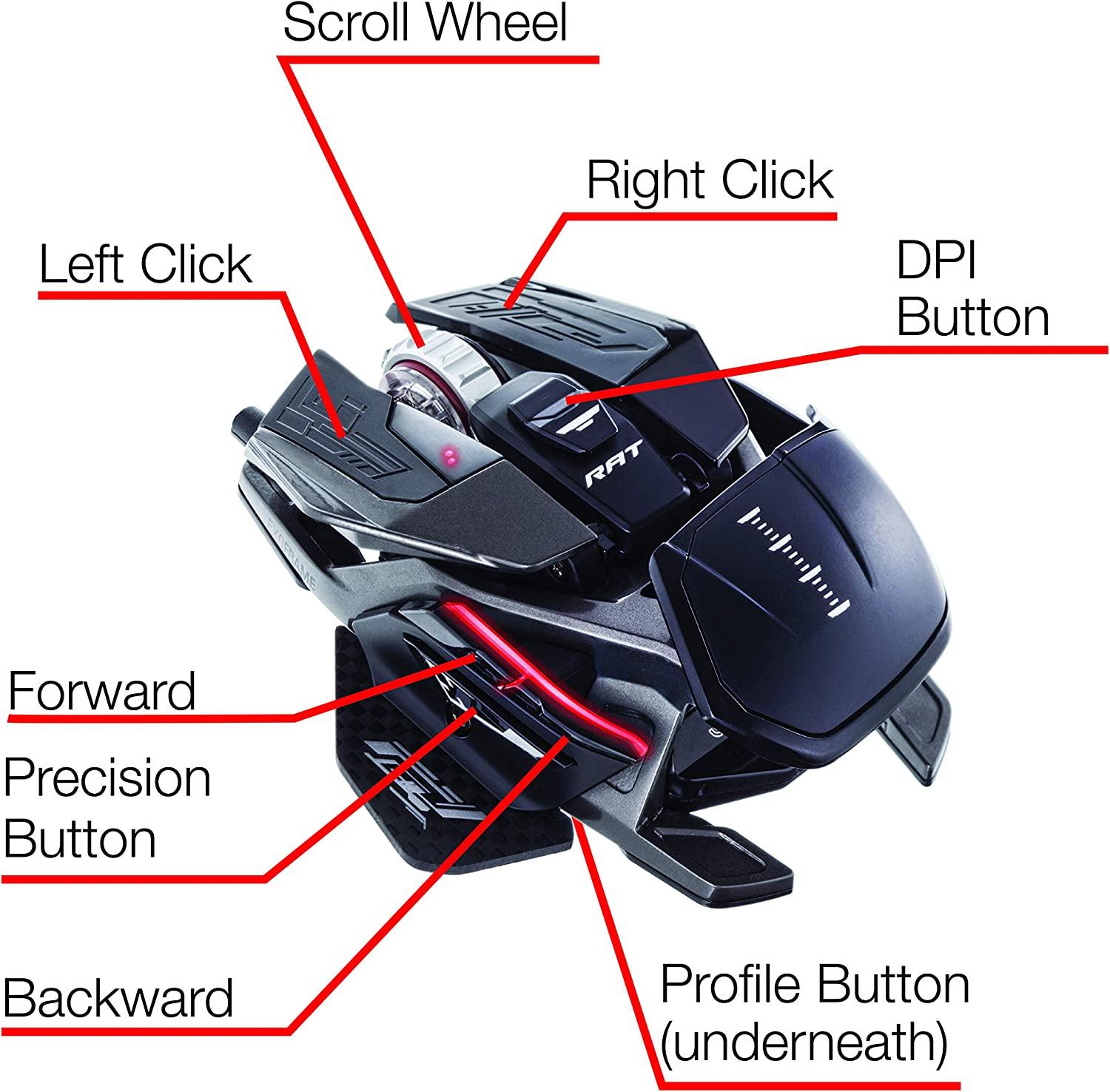 Scroll Wheel

Right Click

Left Click

DPI Button

RAT

EXOFRAME

Forward

Precision Button

Backward

Profile Button (underneath)