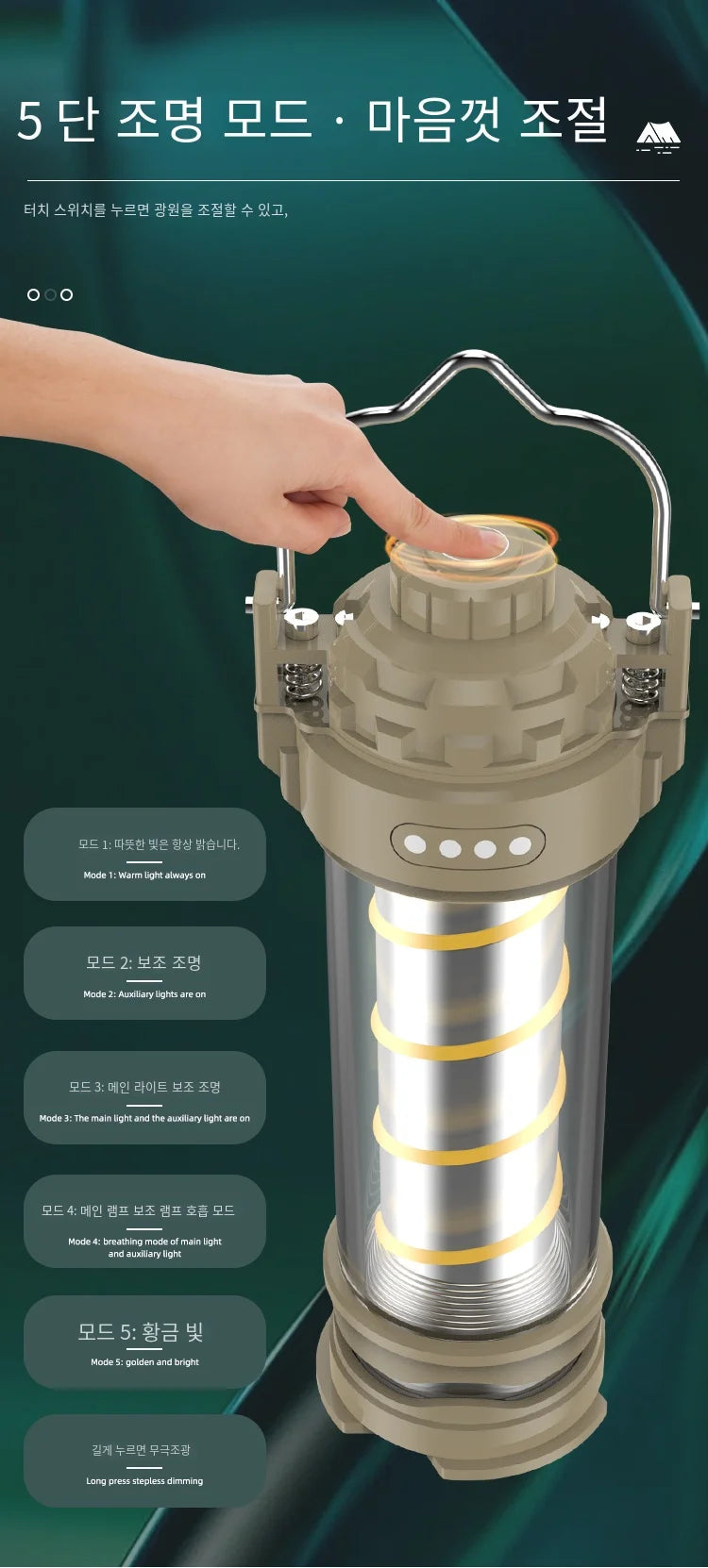 5 단 조명 모드 · 마음껏 조절

터치 스위치를 누르면 광원을 조절할 수 있고,

모드 1: 따뜻한 빛은 항상 밝습니다.

Mode 1: Warm light always on

모드 2: 보조 조명

Mode 2: Auxiliary lights are on

모드 3: 메인 라이트 보조 조명

Mode 3: The main light and the auxiliary light are on

모드 4: 메인 램프 보조 램프 호흡 모드

Mode 4: breathing mode of main light and auxiliary light

모드 5: 황금 빛

Mode 5: golden and bright

길게 누르면 무극조광

Long press stepless dimming