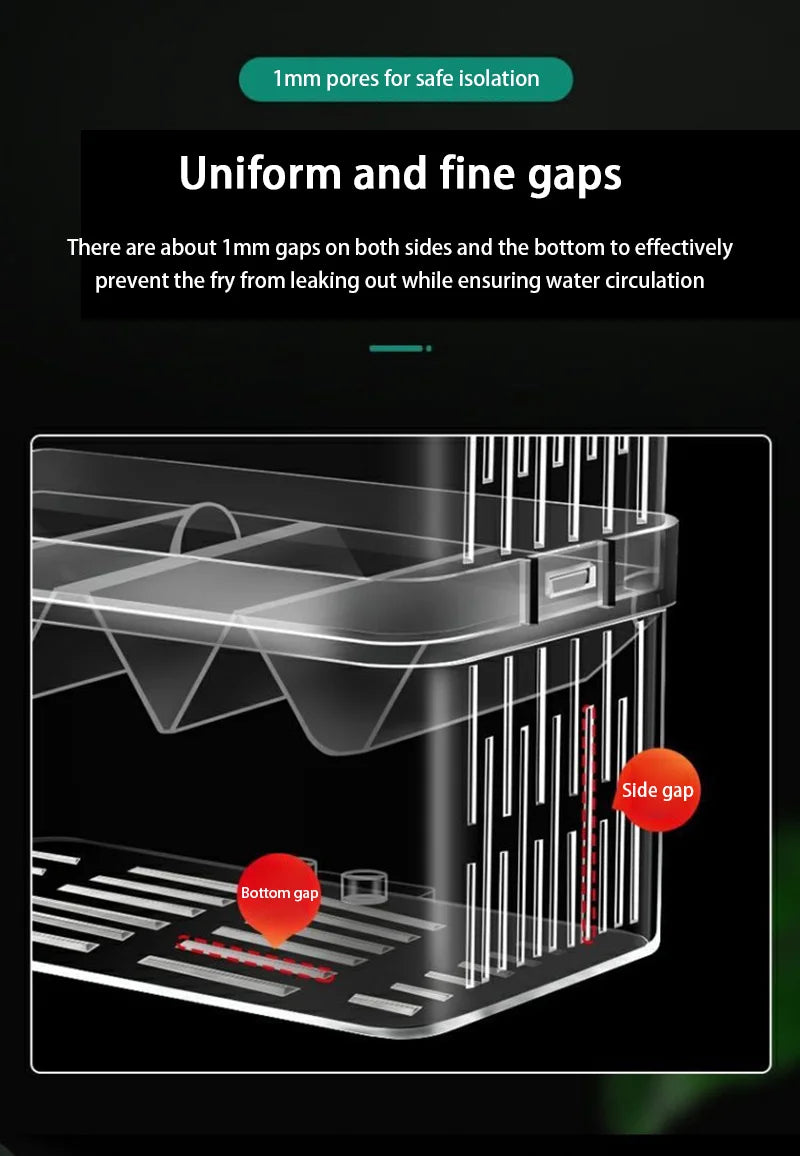 1mm pores for safe isolation

Uniform and fine gaps

There are about 1mm gaps on both sides and the bottom to effectively prevent the fry from leaking out while ensuring water circulation

Side gap

Bottom gap