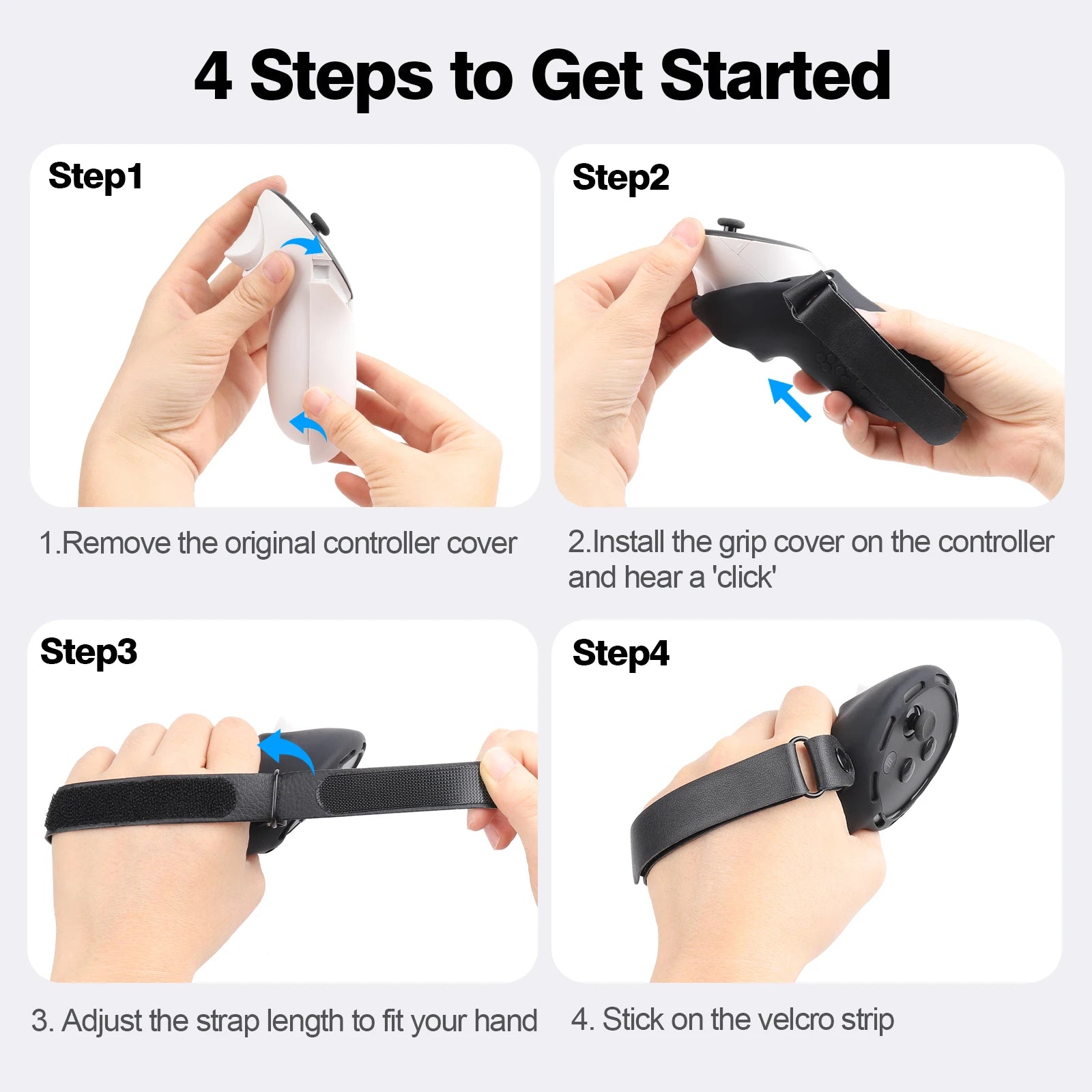 4 Steps to Get Started

Step1

1.Remove the original controller cover

Step2

2.Install the grip cover on the controller and hear a 'click'

Step3

3. Adjust the strap length to fit your hand

Step4

4. Stick on the velcro strip