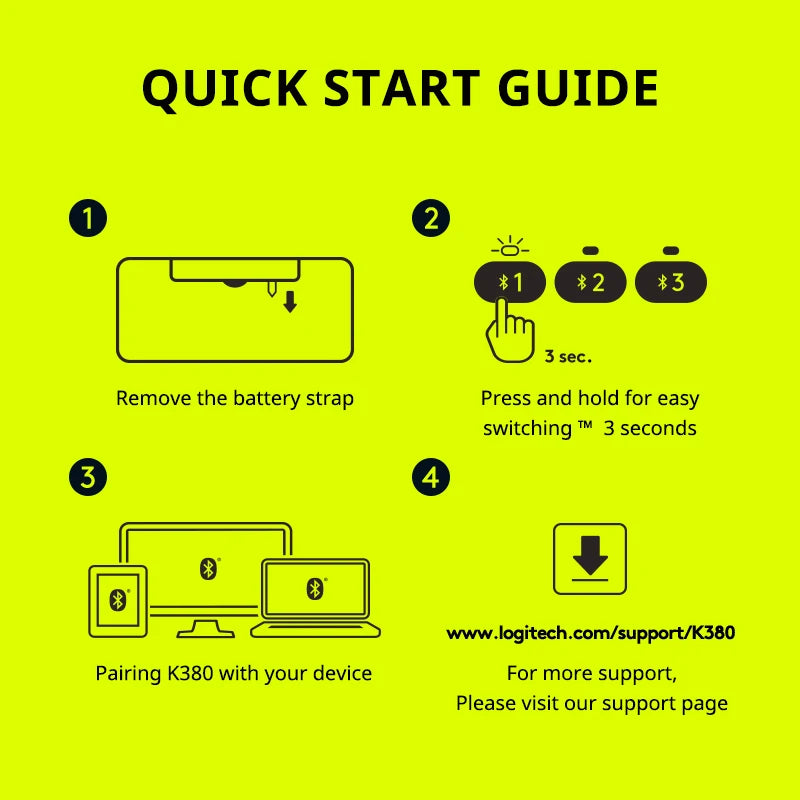 QUICK START GUIDE

1

Remove the battery strap

2

1 2 3

3 sec.

Press and hold for easy switching ™ 3 seconds

3

Pairing K380 with your device

4

www.logitech.com/support/K380

For more support,
Please visit our support page