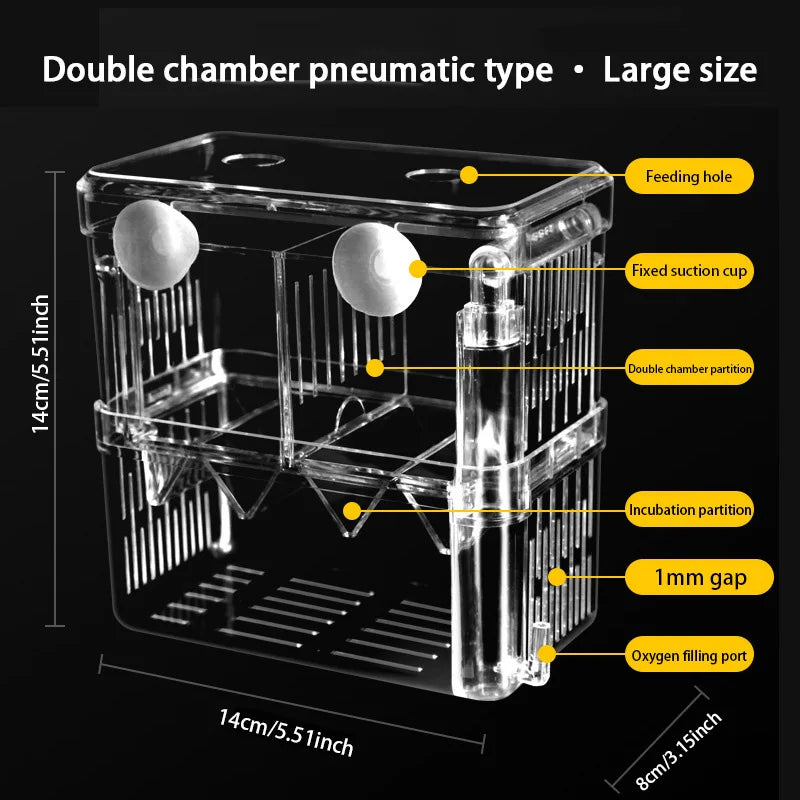 Double chamber pneumatic type • Large size

Feeding hole

Fixed suction cup

Double chamber partition

Incubation partition

1mm gap

Oxygen filling port

14cm/5.51inch

14cm/5.51inch

8cm/3.15inch