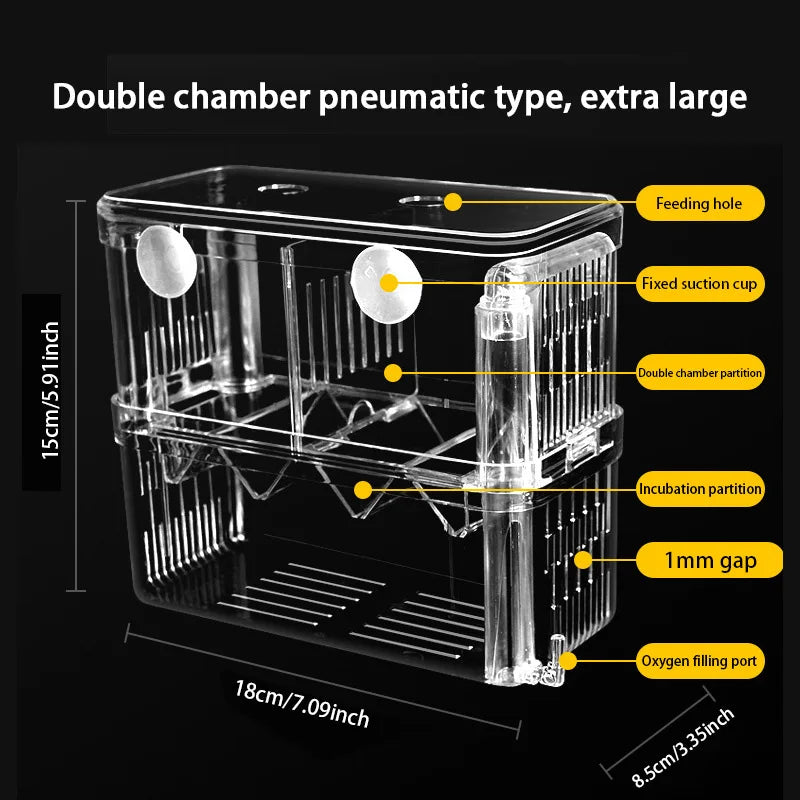 Double chamber pneumatic type, extra large

Feeding hole

Fixed suction cup

Double chamber partition

Incubation partition

1mm gap

Oxygen filling port

15cm/5.91inch

18cm/7.09inch

8.5cm/3.35inch